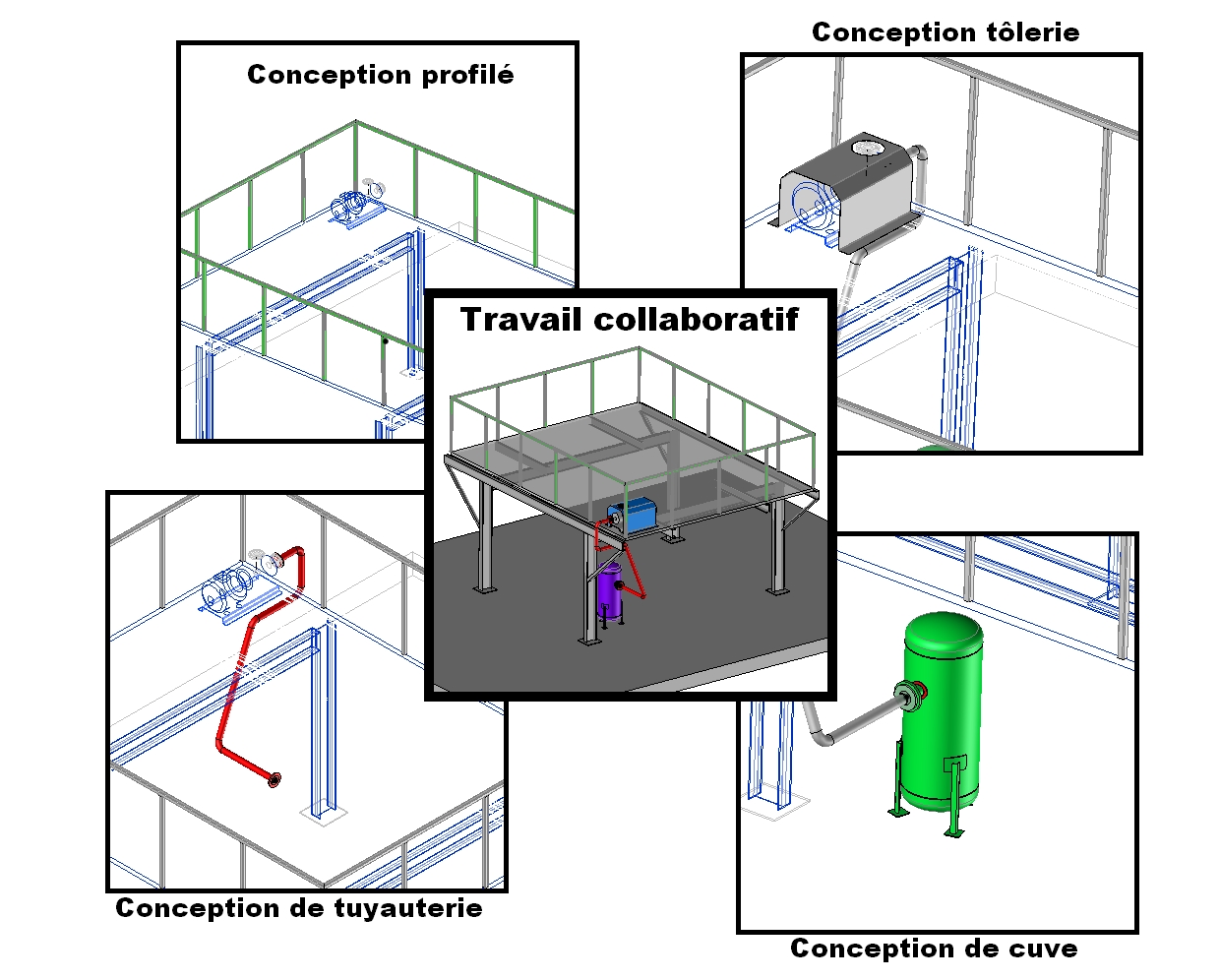 Conception profilé

Conception tôlerie

Travail collaboratif

Conception de tuyauterie

Conception de cuve